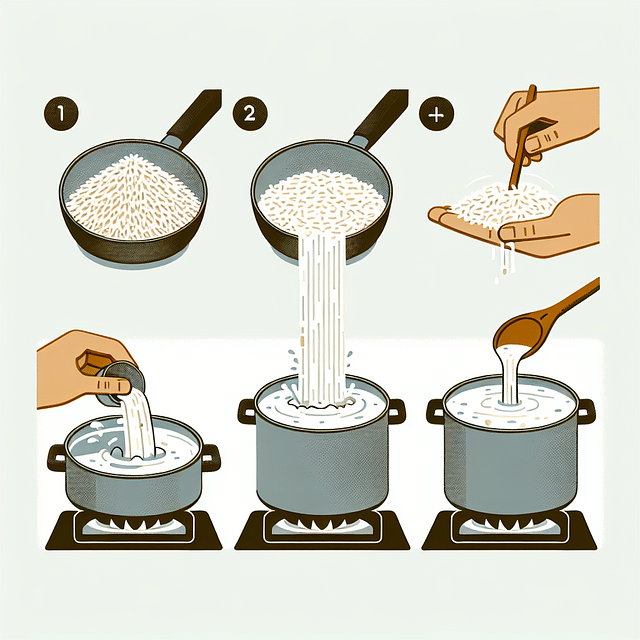 1

2

+