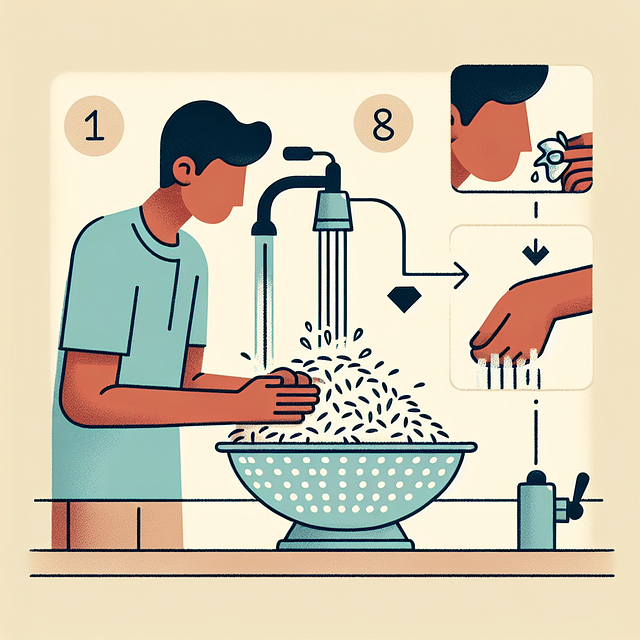 1

8